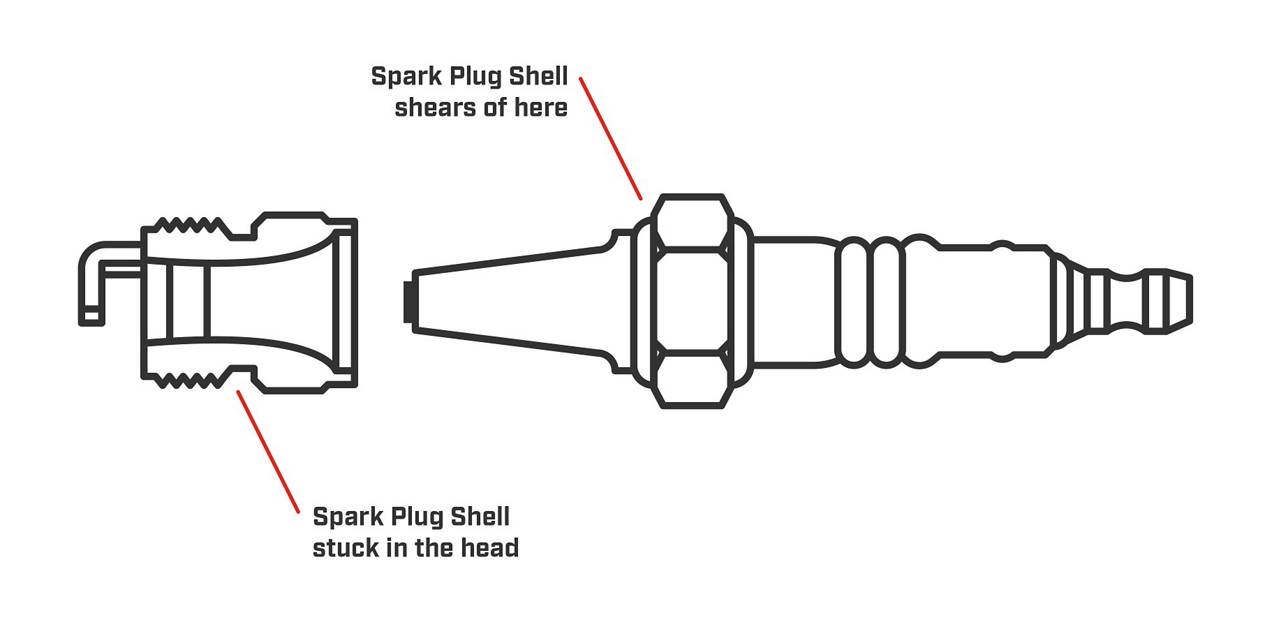 Spark Plug Shell
shears of here

Spark Plug Shell
stuck in the head